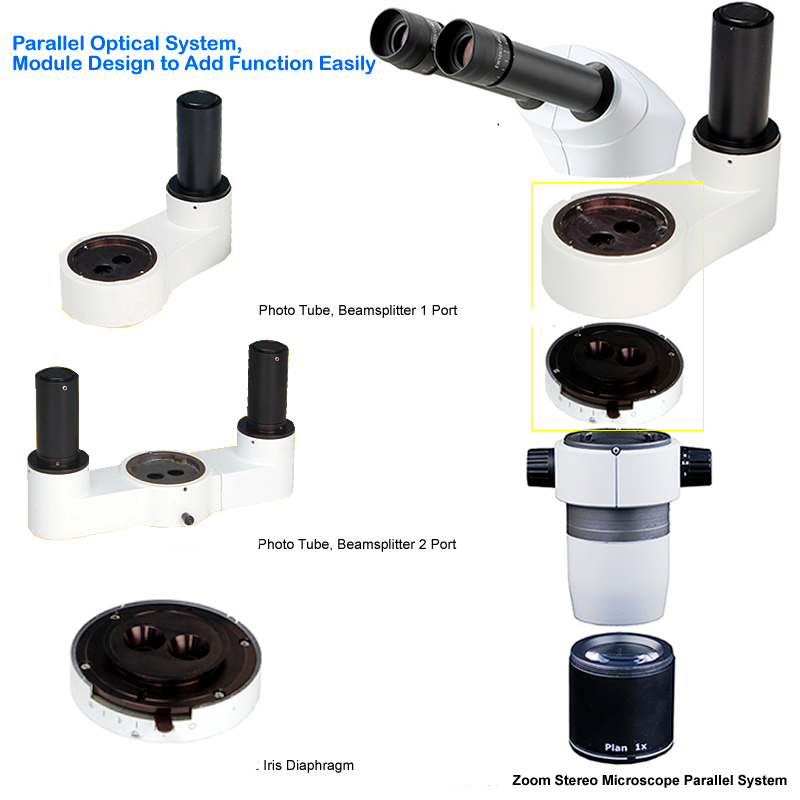 Parallel Optical System,
Module Design to Add Function Easily

Photo Tube, Beamsplitter 1 Port

Photo Tube, Beamsplitter 2 Port

Iris Diaphragm

Plan 1x

Zoom Stereo Microscope Parallel System